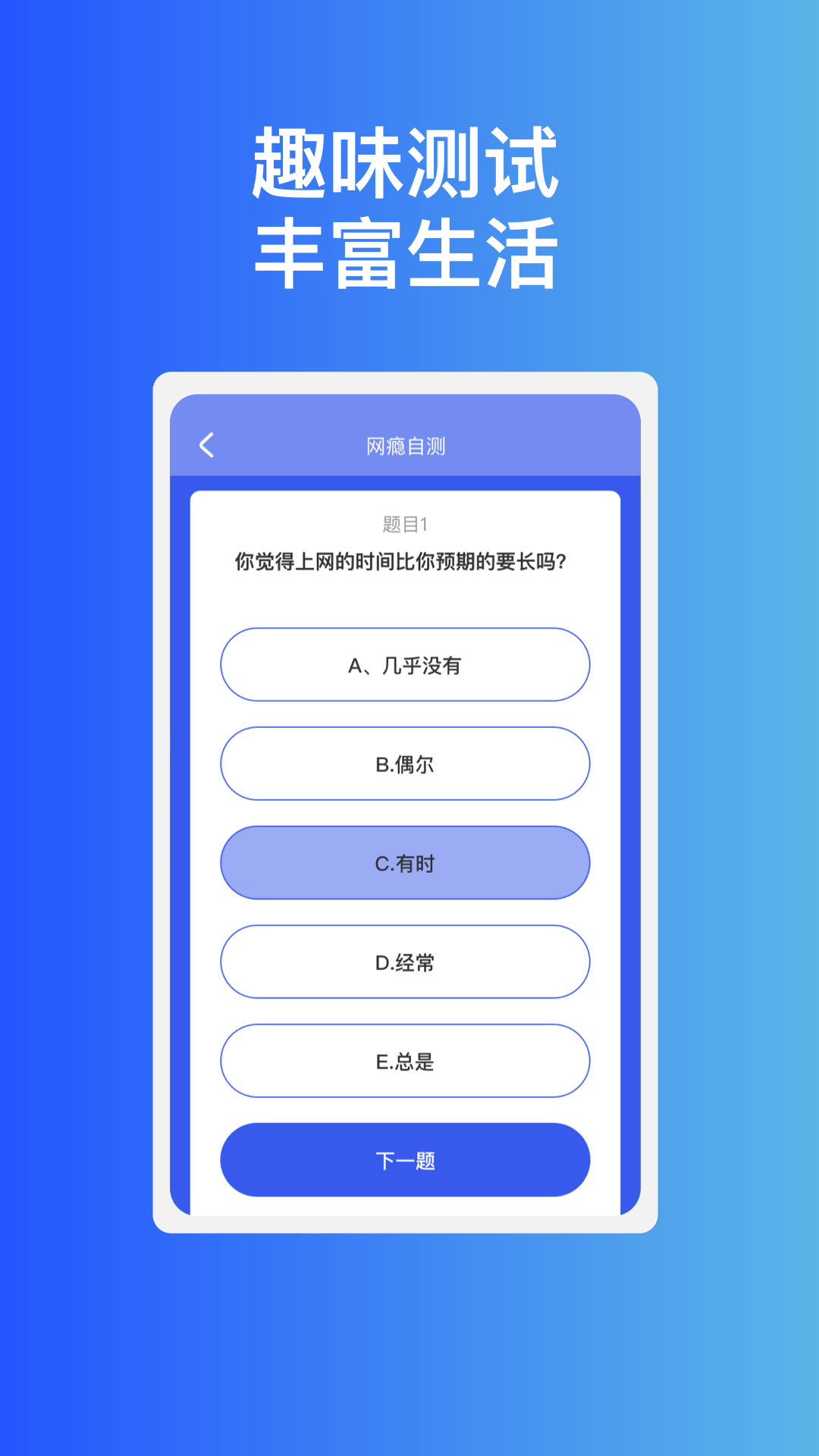 趣味测试
丰富生活

网瘾自测

题目1

你觉得上网的时间比你预期的要长吗?

A、几乎没有

B.偶尔

C.有时

D.经常

E.总是

下一题