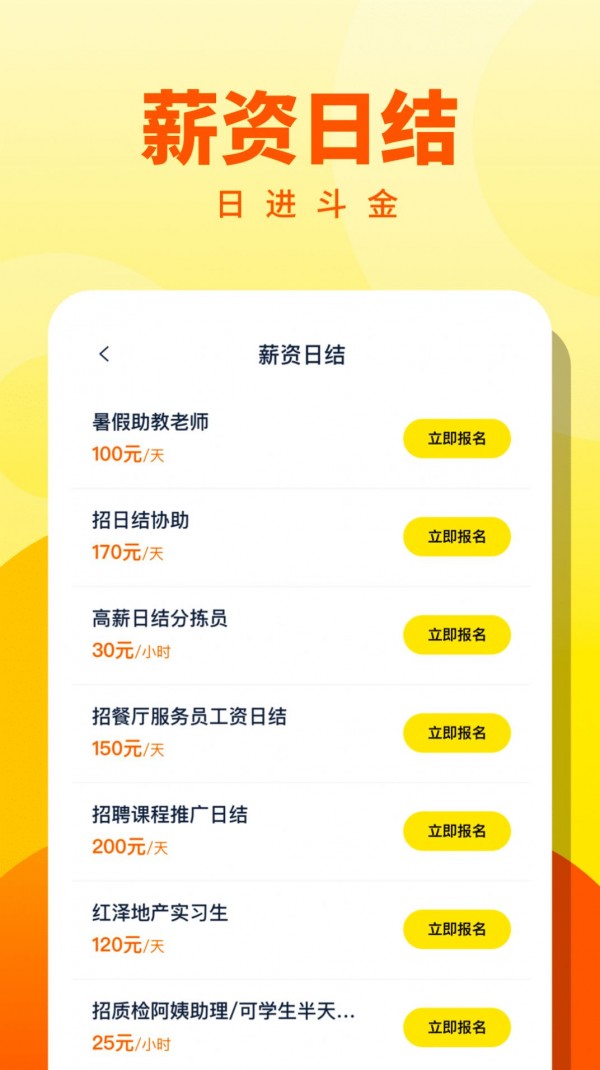 薪资日结
日进斗金

<
薪资日结

暑假助教老师
100元/天
立即报名

招日结协助
170元/天
立即报名

高薪日结分拣员
30元/小时
立即报名

招餐厅服务员工资日结
150元/天
立即报名

招聘课程推广日结
200元/天
立即报名

红泽地产实习生
120元/天
立即报名

招质检阿姨助理/可学生半天...
25元/小时
立即报名