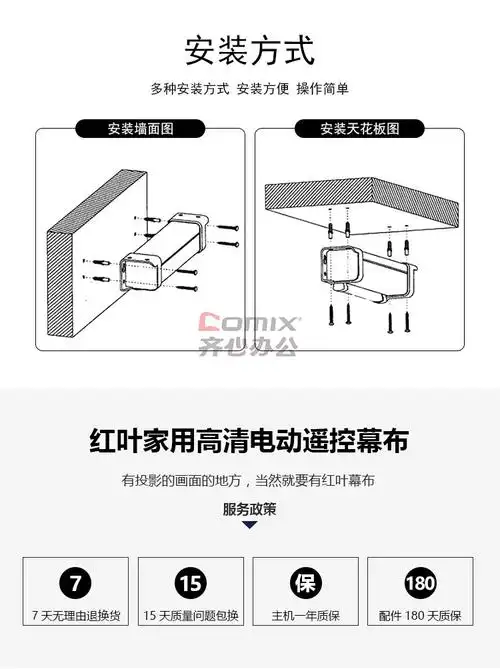 安装方式

多种安装方式 安装方便 操作简单

安装墙面图

安装天花板图

Comix
齐心办公

红叶家用高清电动遥控幕布

有投影的画面的地方，当然就要有红叶幕布

服务政策

7
7 天无理由退换货

15
15 天质量问题包换

保
主机一年质保

180
配件 180 天质保